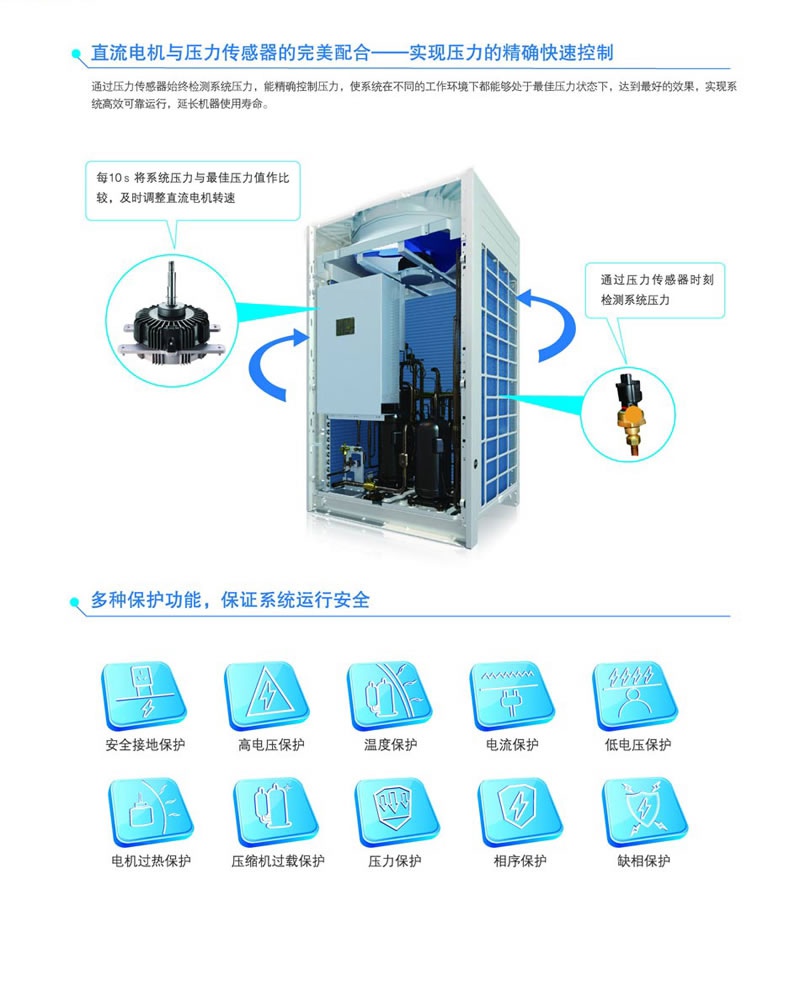 直流电机与压力传感器的完美配合——实现压力的精确快速控制

通过压力传感器始终检测系统压力，能精确控制压力，使系统在不同的工作环境下都能够处于最佳压力状态下，达到最好的效果，实现系统高效可靠运行，延长机器使用寿命。

每10 s 将系统压力与最佳压力值作比较，及时调整直流电机转速

通过压力传感器时刻检测系统压力

多种保护功能，保证系统运行安全

安全接地保护

高电压保护

温度保护

电流保护

低电压保护

电机过热保护

压缩机过载保护

压力保护

相序保护

缺相保护